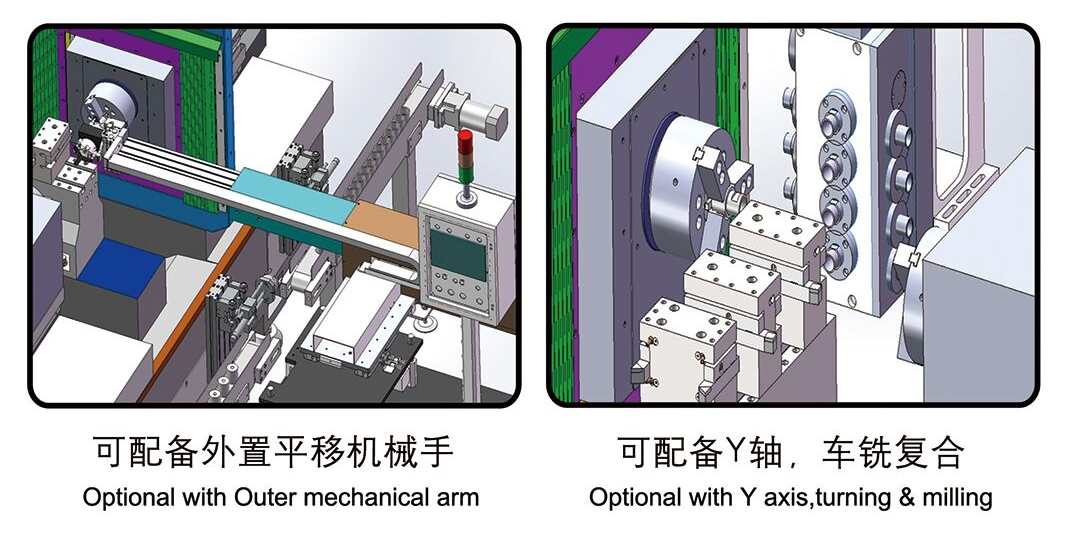 可配备外置平移机械手
Optional with Outer mechanical arm

可配备Y轴，车铣复合
Optional with Y axis,turning & milling